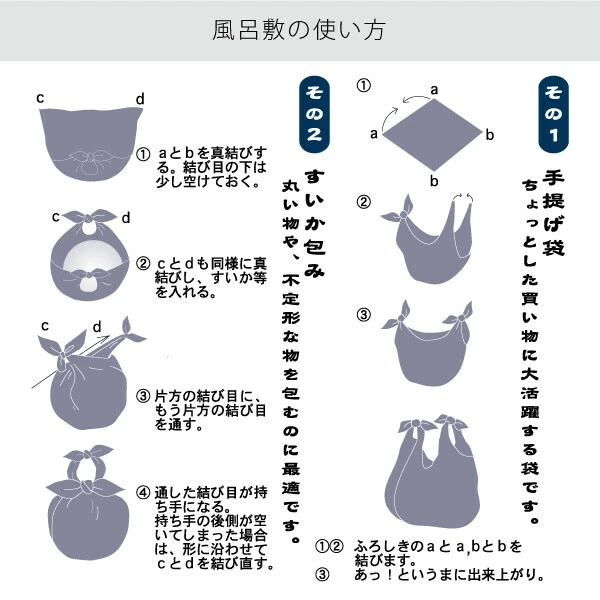 風呂敷の使い方

その1

手提げ袋

ちょっとした買い物に大活躍する袋です。

①
a
a
b
b

②

③

①②　ふろしきのａとａ,ｂとｂを結びます。
③　あっ！というまに出来上がり。

その2

すいか包み

丸い物や、不定形な物を包むのに最適です。

c
d

①　ａとｂを真結びする。結び目の下は少し空けておく。

c
d

②　ｃとｄも同様に真結びし、すいか等を入れる。

c
d

③　片方の結び目に、もう片方の結び目を通す。

④　通した結び目が持ち手になる。持ち手の後側が空いてしまった場合は、形に沿わせてｃとｄを結び直す。