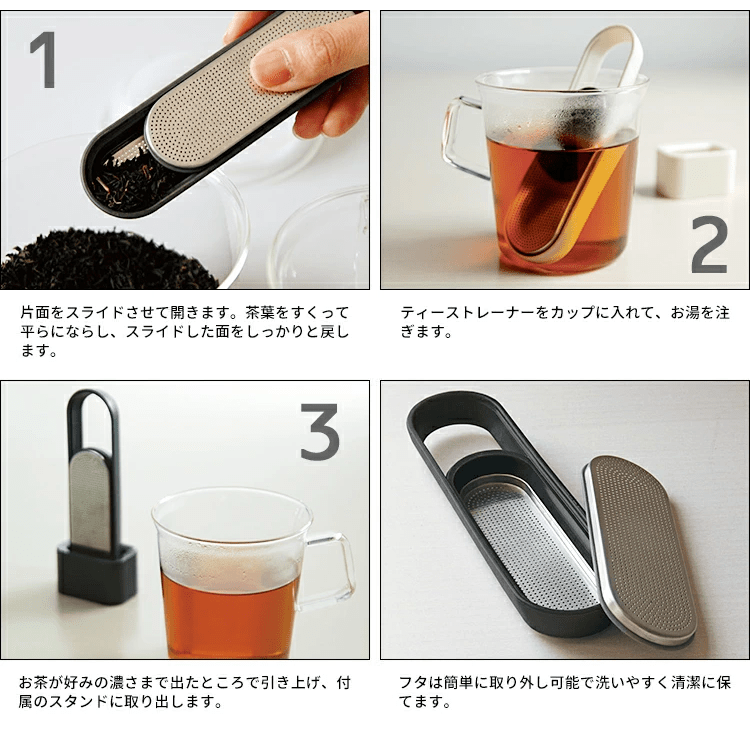 1

片面をスライドさせて開きます。茶葉をすくって平らにならし、スライドした面をしっかりと戻します。

2

ティーストレーナーをカップに入れて、お湯を注ぎます。

3

お茶が好みの濃さまで出たところで引き上げ、付属のスタンドに取り出します。

フタは簡単に取り外し可能で洗いやすく清潔に保てます。