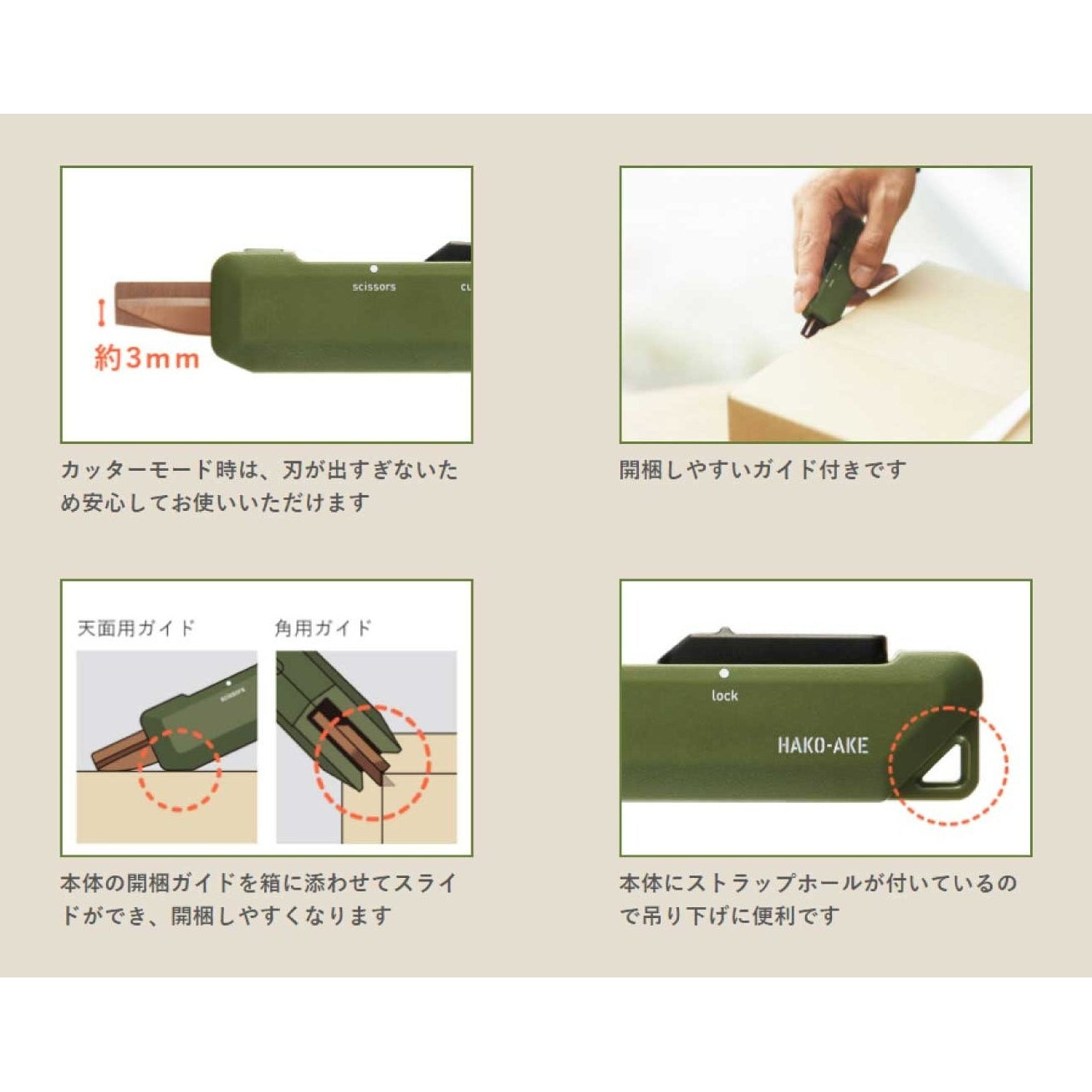 scissors
cu
約3mm

カッターモード時は、刃が出すぎないため安心してお使いいただけます

開梱しやすいガイド付きです

天面用ガイド
scissors
角用ガイド

本体の開梱ガイドを箱に添わせてスライドができ、開梱しやすくなります

lock
HAKO-AKE

本体にストラップホールが付いているので吊り下げに便利です