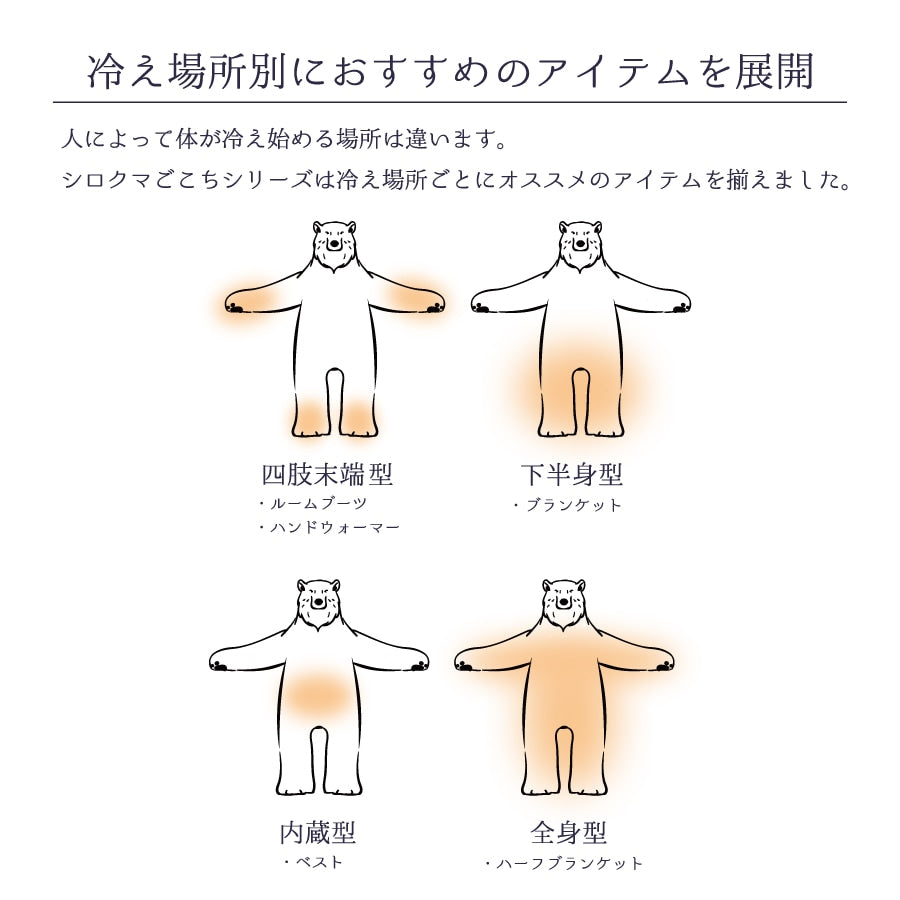 冷え場所別におすすめのアイテムを展開

人によって体が冷え始める場所は違います。
シロクマごこちシリーズは冷え場所ごとにオススメのアイテムを揃えました。

四肢末端型
・ルームブーツ
・ハンドウォーマー

下半身型
・ブランケット

内蔵型
・ベスト

全身型
・ハーフブランケット