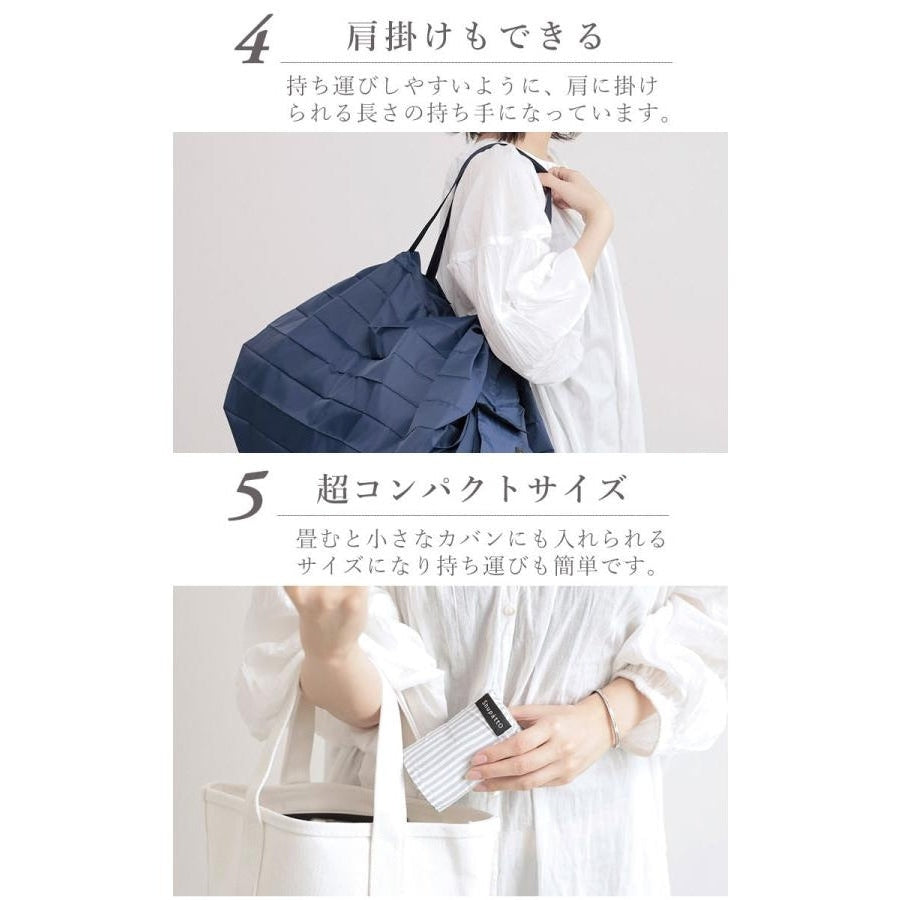 4 肩掛けもできる

持ち運びしやすいように、肩に掛けられる長さの持ち手になっています。

5 超コンパクトサイズ

畳むと小さなカバンにも入れられるサイズになり持ち運びも簡単です。

Shupatto