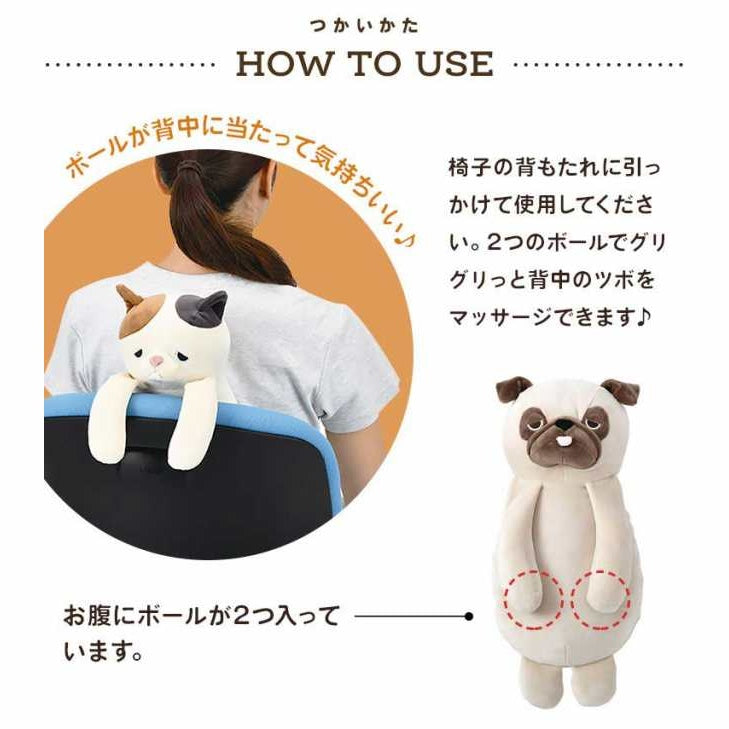 つかいかた

HOW TO USE

ボールが背中に当たって気持ちいい♪

椅子の背もたれに引っかけて使用してください。2つのボールでグリグリっと背中のツボをマッサージできます♪

お腹にボールが2つ入っています。