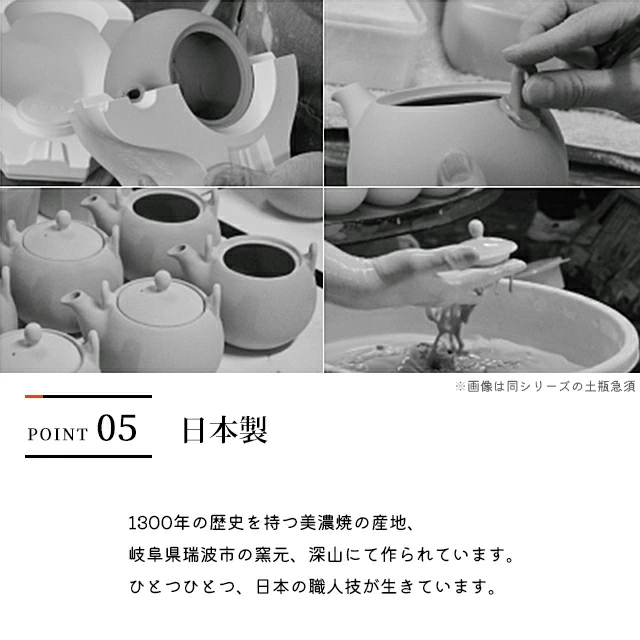 ※画像は同シリーズの土瓶急須

POINT 05 日本製

1300年の歴史を持つ美濃焼の産地、
岐阜県瑞波市の窯元、深山にて作られています。
ひとつひとつ、日本の職人技が生きています。