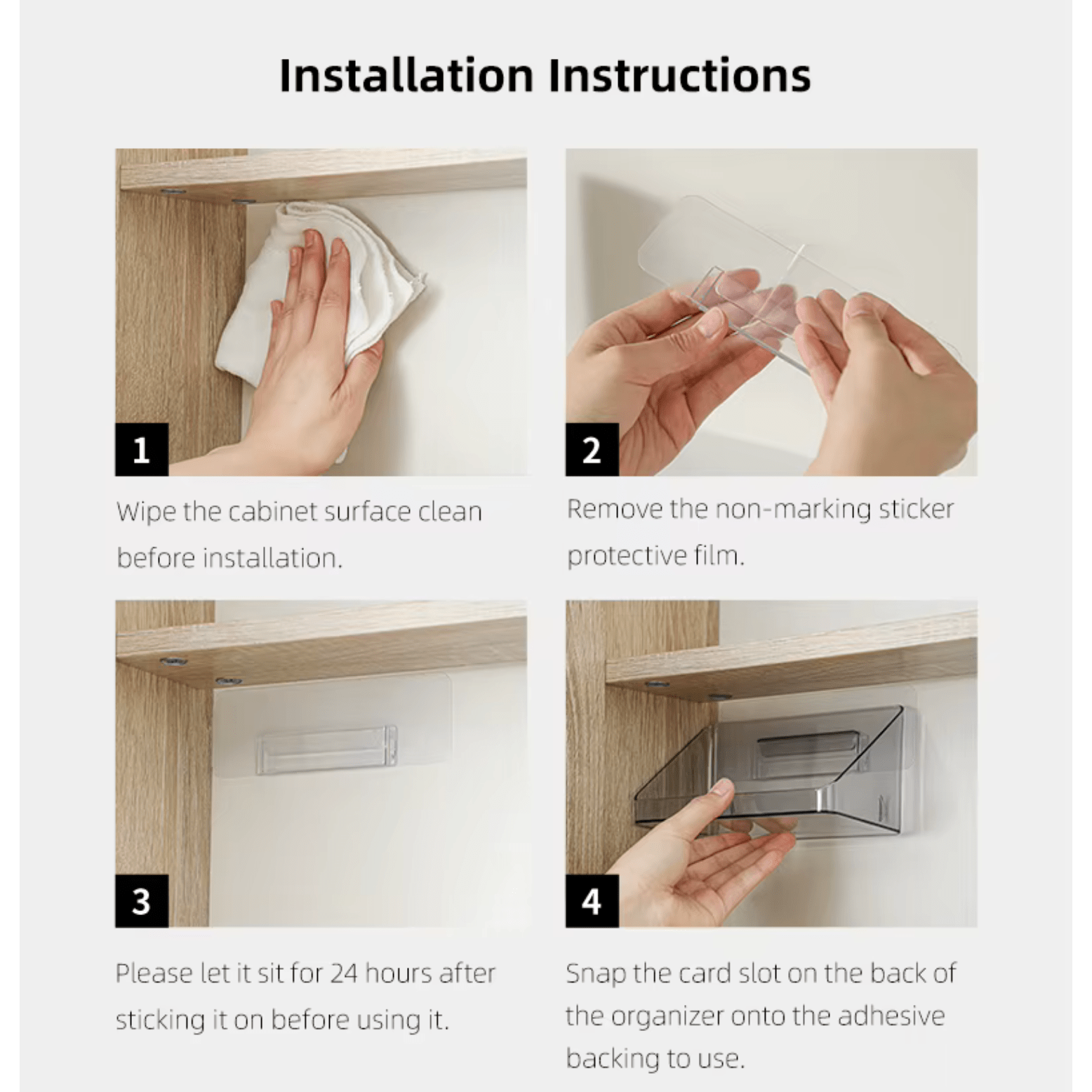 Installation Instructions

1

Wipe the cabinet surface clean before installation.

2

Remove the non-marking sticker protective film.

3

Please let it sit for 24 hours after sticking it on before using it.

4

Snap the card slot on the back of the organizer onto the adhesive backing to use.