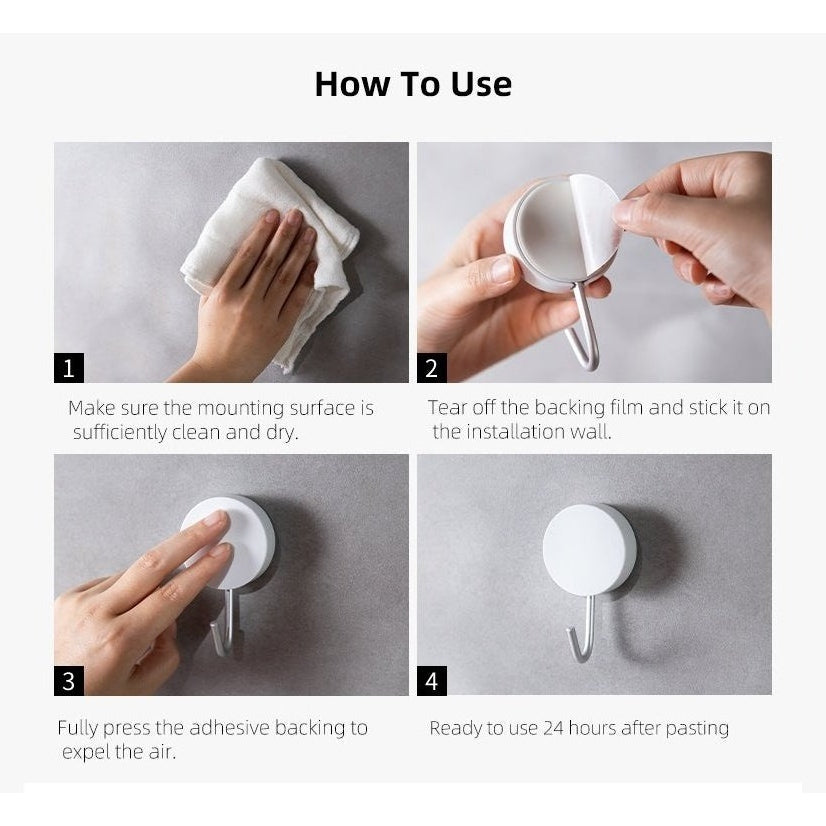 How To Use

1

Make sure the mounting surface is sufficiently clean and dry.

2

Tear off the backing film and stick it on the installation wall.

3

Fully press the adhesive backing to expel the air.

4

Ready to use 24 hours after pasting