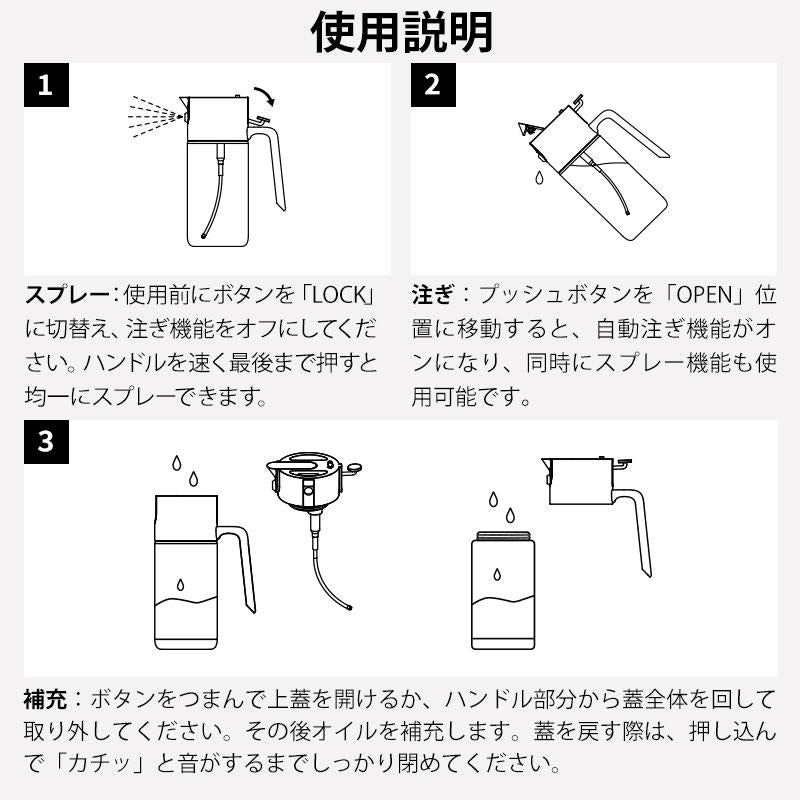 使用説明

1

スプレー：使用前にボタンを「LOCK」に切替え、注ぎ機能をオフにしてください。ハンドルを速く最後まで押すと均一にスプレーできます。

2

注ぎ：プッシュボタンを「OPEN」位置に移動すると、自動注ぎ機能がオンになり、同時にスプレー機能も使用可能です。

3

補充：ボタンをつまんで上蓋を開けるか、ハンドル部分から蓋全体を回して取り外してください。その後オイルを補充します。蓋を戻す際は、押し込んで「カチッ」と音がするまでしっかり閉めてください。