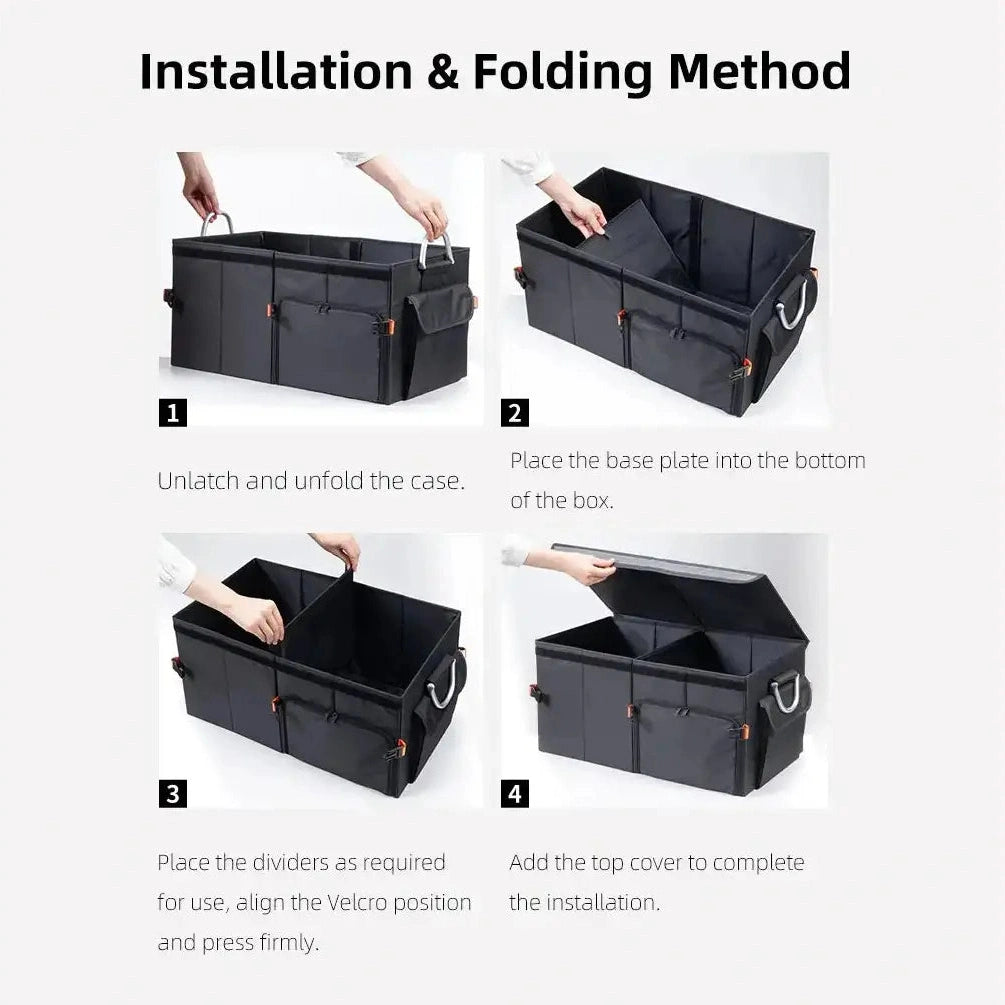 Installation & Folding Method

1

Unlatch and unfold the case.

2

Place the base plate into the bottom of the box.

3

Place the dividers as required for use, align the Velcro position and press firmly.

4

Add the top cover to complete the installation.