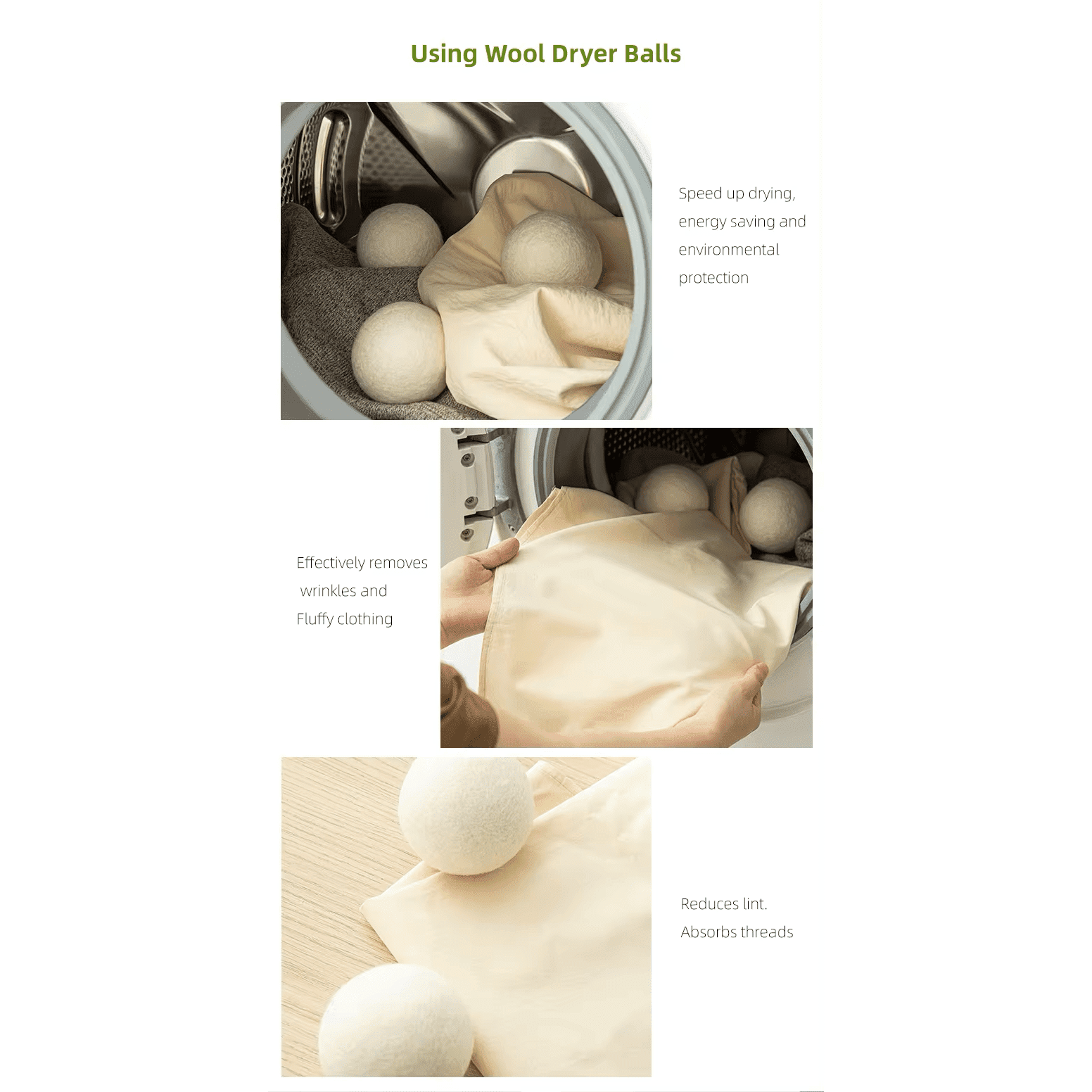 Using Wool Dryer Balls

Speed up drying, energy saving and environmental protection

Effectively removes wrinkles and Fluffy clothing

Reduces lint. Absorbs threads