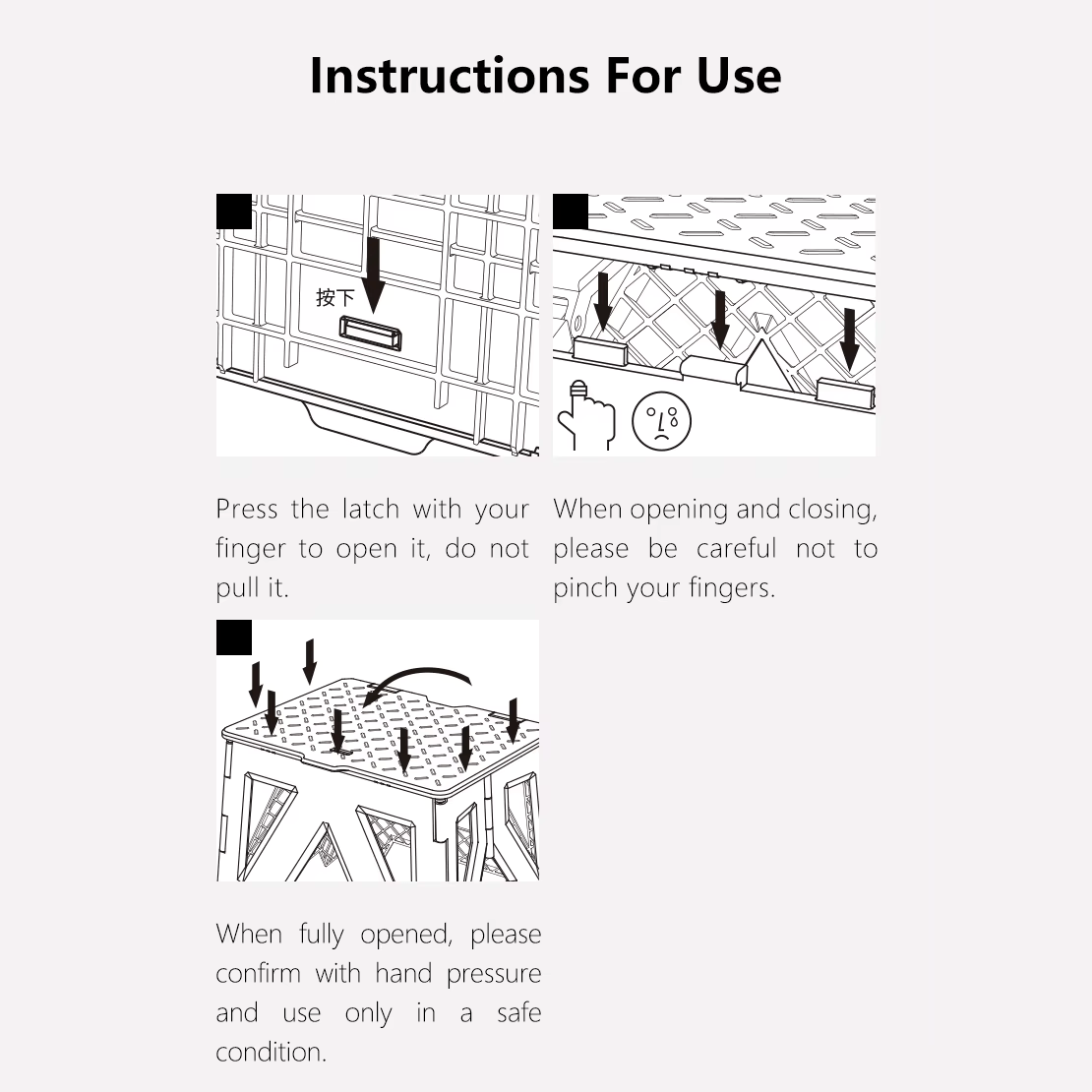 Instructions For Use

按下

Press the latch with your finger to open it, do not pull it.

When opening and closing, please be careful not to pinch your fingers.

When fully opened, please confirm with hand pressure and use only in a safe condition.