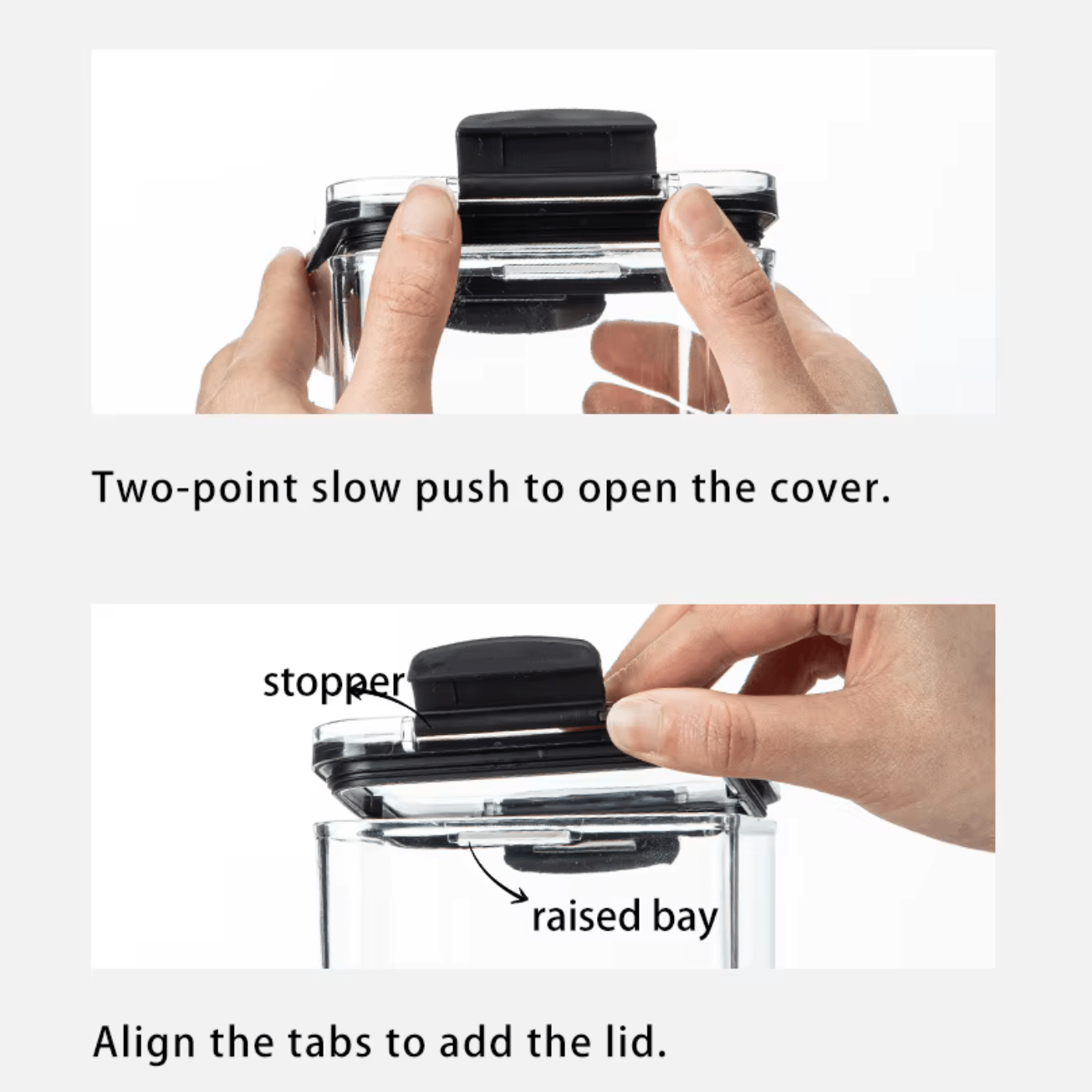 Two-point slow push to open the cover.

stopper

raised bay

Align the tabs to add the lid.