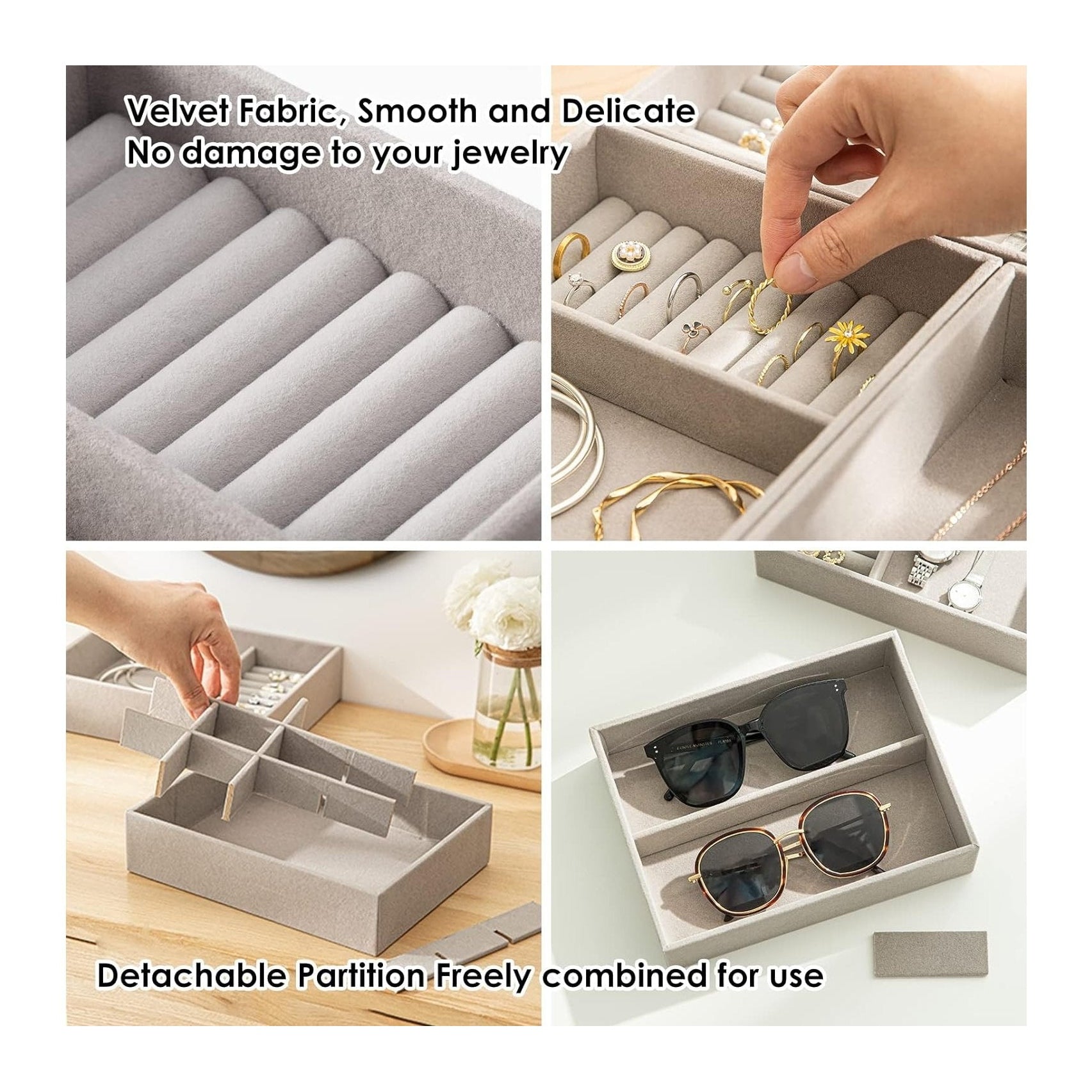 Velvet Fabric, Smooth and Delicate
No damage to your jewelry

Detachable Partition Freely combined for use