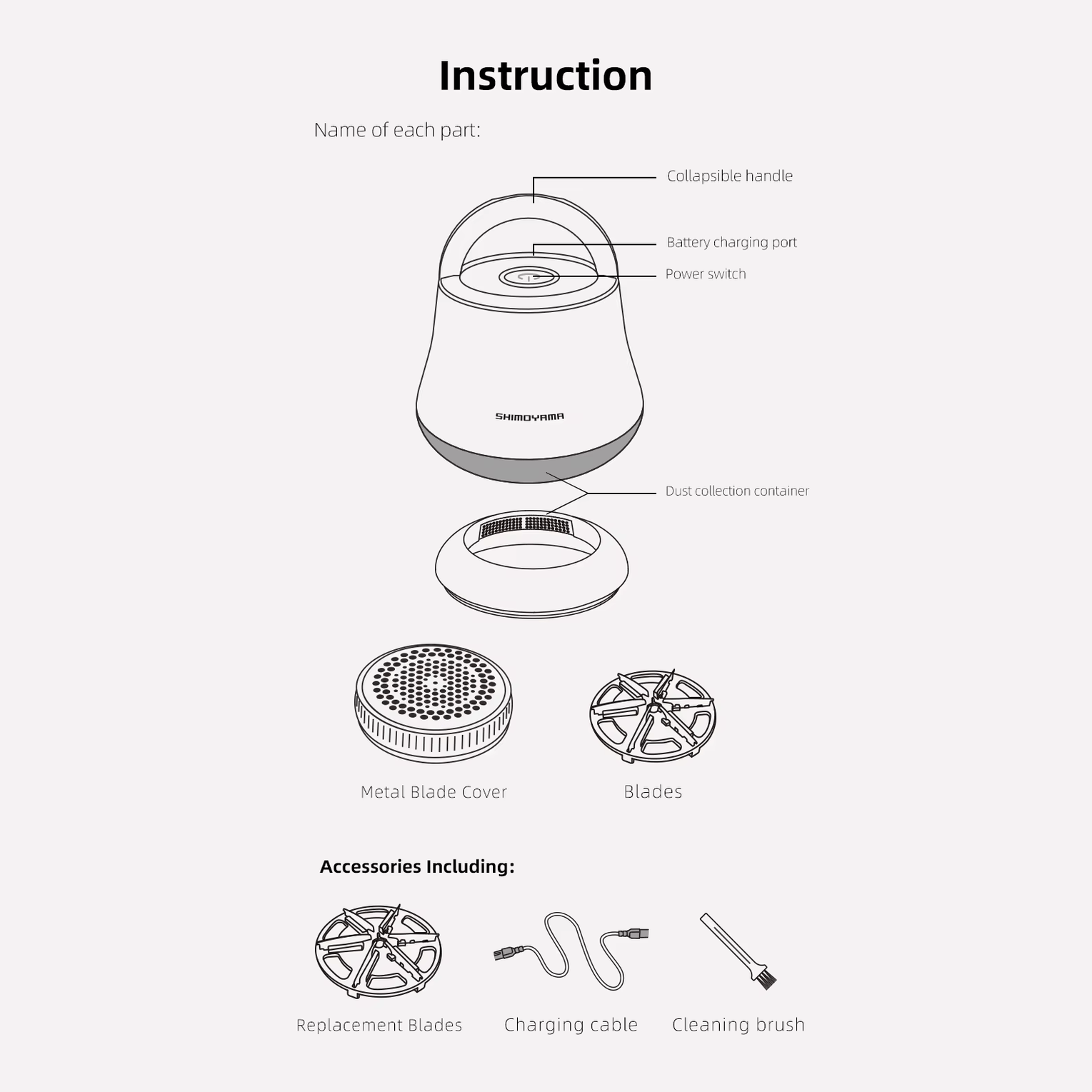 Instruction

Name of each part:

Collapsible handle

Battery charging port

Power switch

SHIMOYAMA

Dust collection container

Metal Blade Cover

Blades

Accessories Including:

Replacement Blades

Charging cable

Cleaning brush