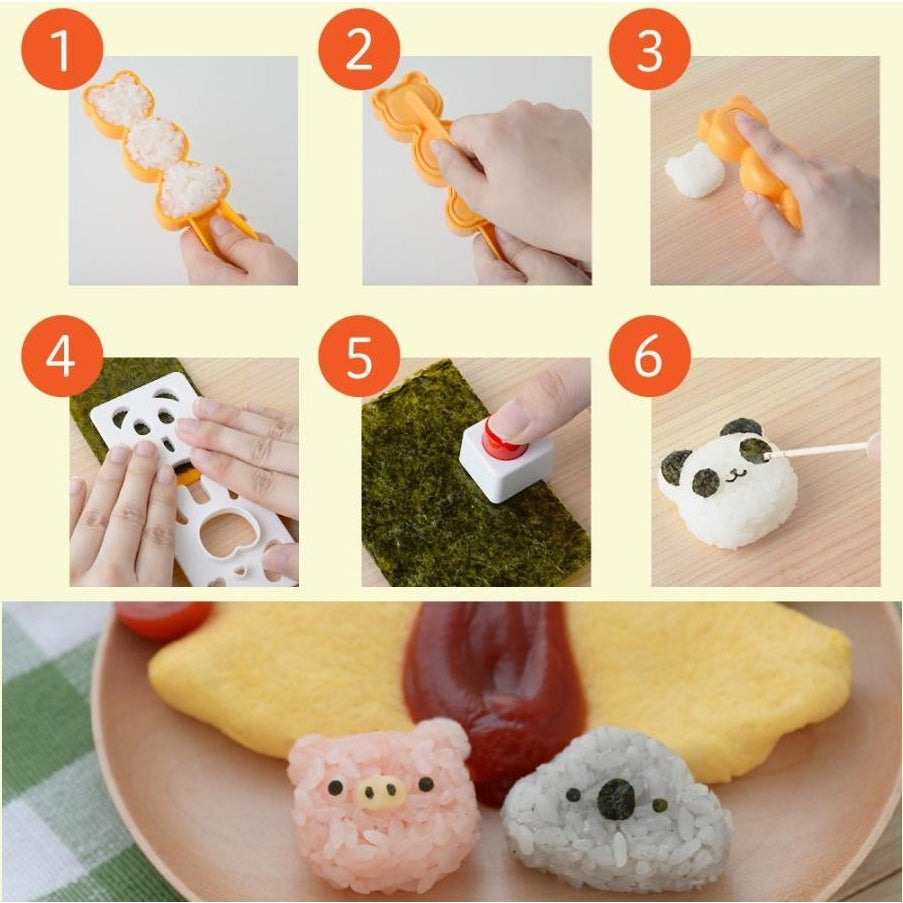 1
2
3
4
5
6