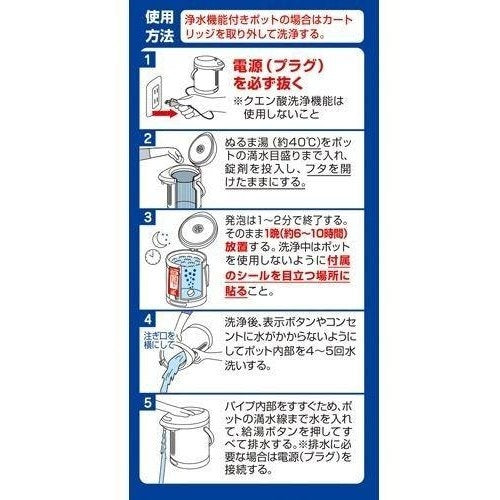 使用方法

浄水機能付きポットの場合はカートリッジを取り外して洗浄する。

1
電源（プラグ）を必ず抜く
※クエン酸洗浄機能は使用しないこと

2
ぬるま湯（約40℃）をポットの満水目盛りまで入れ、錠剤を投入し、フタを開けたままにする。

3
発泡は1～2分で終了する。そのまま1晩(約6～10時間)放置する。洗浄中はポットを使用しないように付属のシールを目立つ場所に貼ること。

4
注ぎ口を横にして
洗浄後、表示ボタンやコンセントに水がかからないようにしてポット内部を4～5回水洗いする。

5
パイプ内部をすすぐため、ポットの満水線まで水を入れて、給湯ボタンを押してすべて排水する。※排水に必要な場合は電源(プラグ)を接続する。