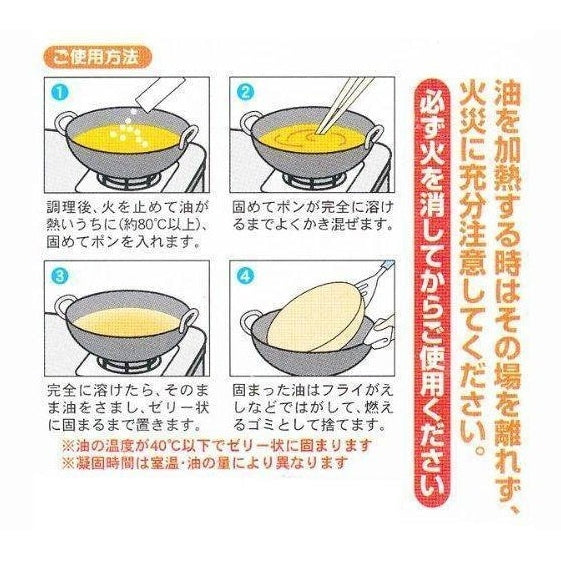 ご使用方法

1
調理後、火を止めて油が熱いうちに(約80°C以上)、固めてポンを入れます。

2
固めてポンが完全に溶けるまでよくかき混ぜます。

3
完全に溶けたら、そのまま油をさまし、ゼリー状に固まるまで置きます。

4
固まった油はフライがえしなどではがして、燃えるゴミとして捨てます。

※油の温度が40°C以下でゼリー状に固まります
※凝固時間は室温･油の量により異なります

油を加熱する時はその場を離れず、火災に充分注意してください。

必ず火を消してからご使用ください