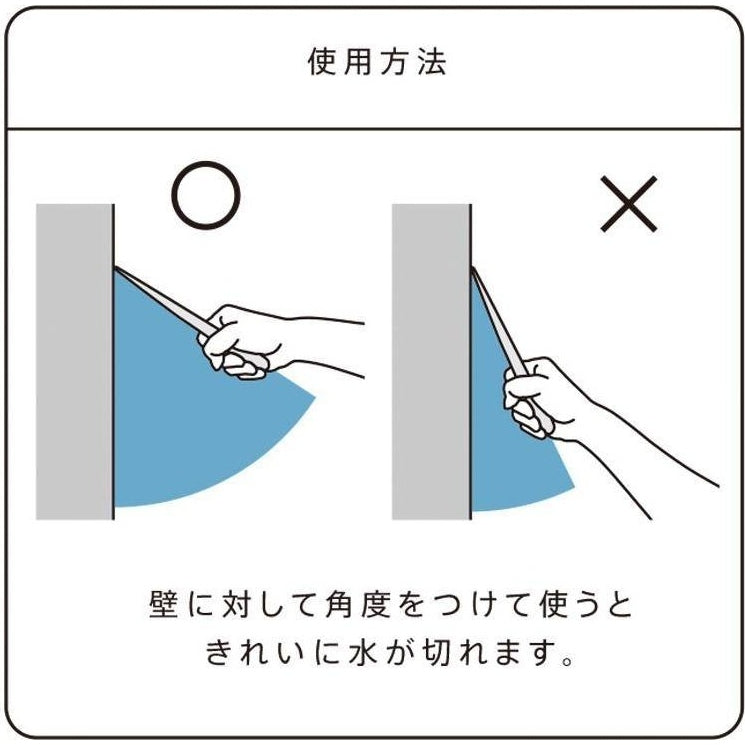 使用方法

○

×

壁に対して角度をつけて使うときれいに水が切れます。