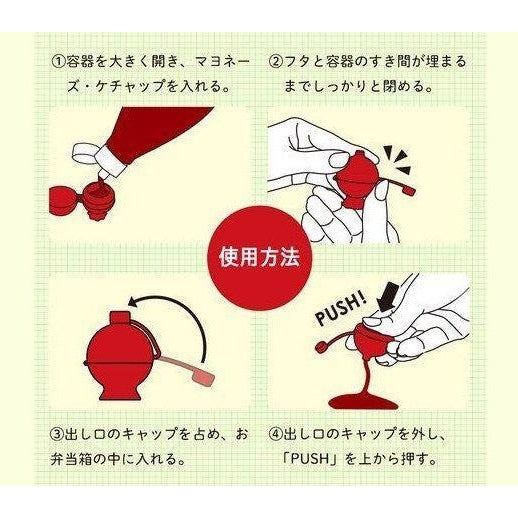 ①容器を大きく開き、マヨネーズ・ケチャップを入れる。

②フタと容器のすき間が埋まるまでしっかりと閉める。

使用方法

PUSH!

③出し口のキャップを占め、お弁当箱の中に入れる。

④出し口のキャップを外し、「PUSH」を上から押す。