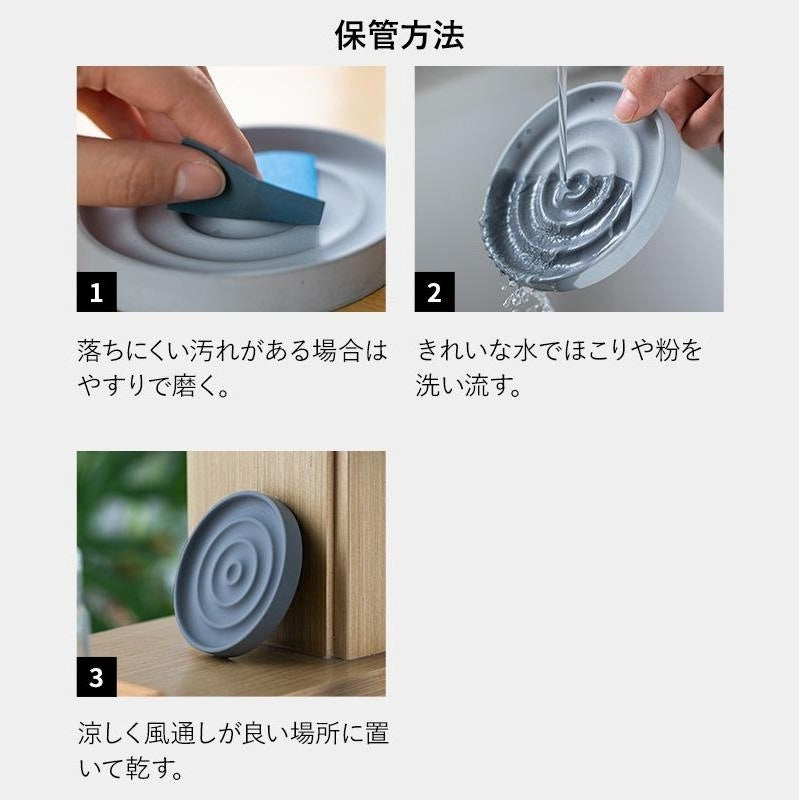 保管方法

1

落ちにくい汚れがある場合はやすりで磨く。

2

きれいな水でほこりや粉を洗い流す。

3

涼しく風通しが良い場所に置いて乾す。