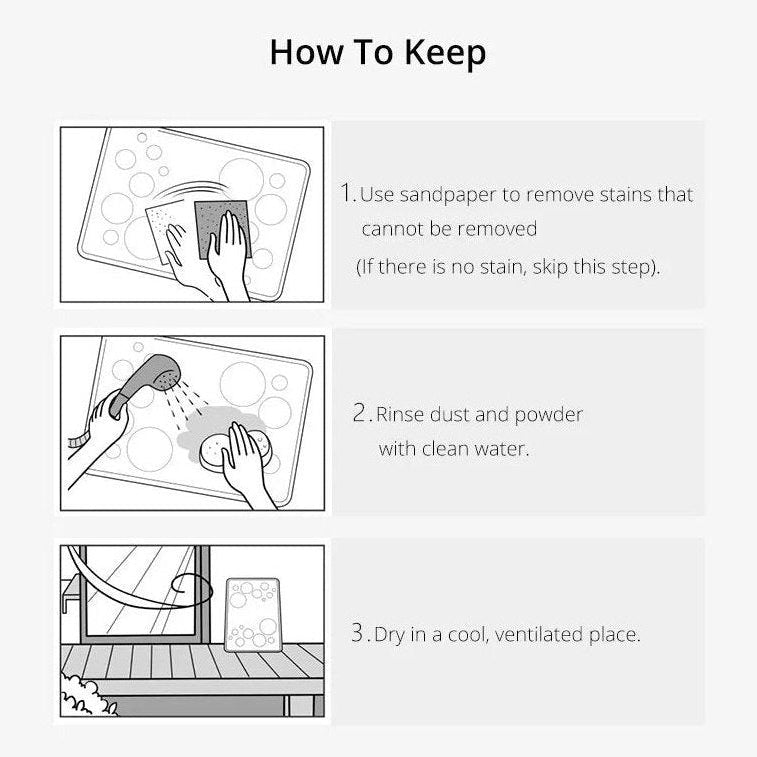 How To Keep

1. Use sandpaper to remove stains that cannot be removed (If there is no stain, skip this step).

2. Rinse dust and powder with clean water.

3. Dry in a cool, ventilated place.