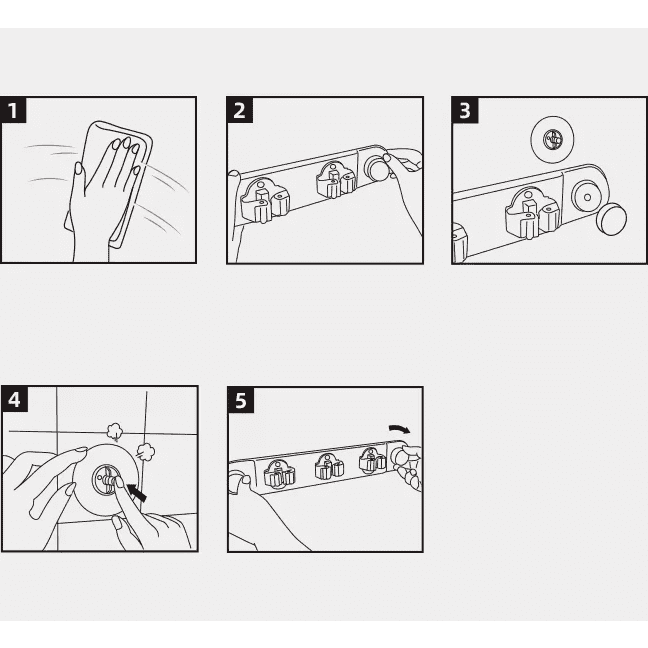 1

2

3

4

5