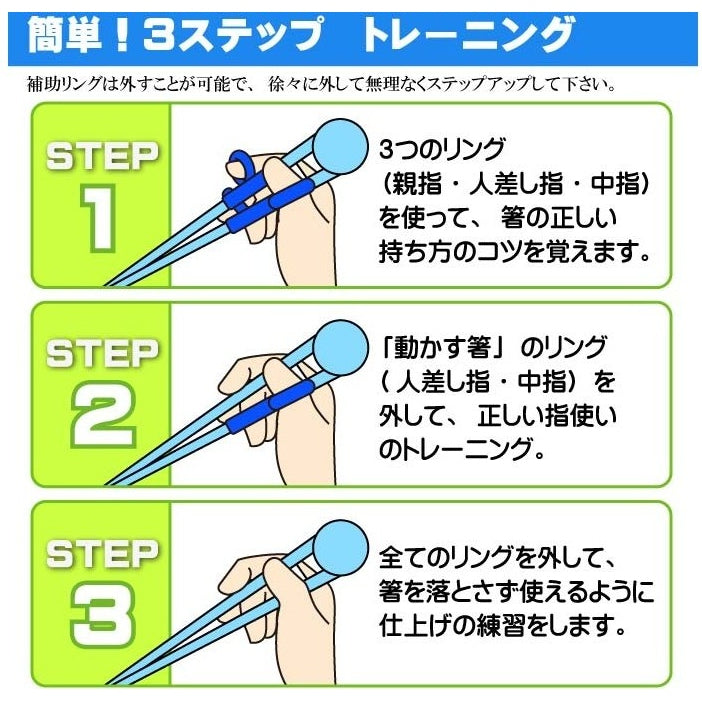 簡単！3ステップ　トレーニング

補助リングは外すことが可能で、徐々に外して無理なくステップアップして下さい。

STEP 1

3つのリング（親指・人差し指・中指）を使って、箸の正しい持ち方のコツを覚えます。

STEP 2

「動かす箸」のリング（人差し指・中指）を外して、正しい指使いのトレーニング。

STEP 3

全てのリングを外して、箸を落とさず使えるように仕上げの練習をします。