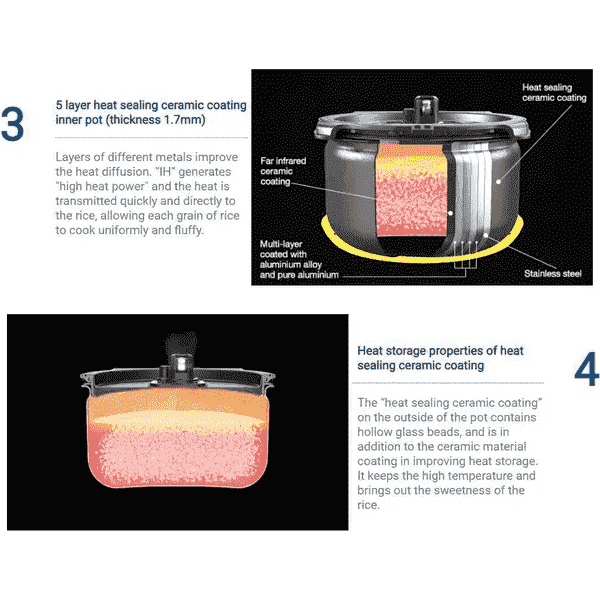 3

5 layer heat sealing ceramic coating inner pot (thickness 1.7mm)

Layers of different metals improve the heat diffusion. "IH" generates "high heat power" and the heat is transmitted quickly and directly to the rice, allowing each grain of rice to cook uniformly and fluffy.

Heat sealing ceramic coating

Far infrared ceramic coating

Multi-layer coated with aluminium alloy and pure aluminium

Stainless steel

Heat storage properties of heat sealing ceramic coating

4

The "heat sealing ceramic coating" on the outside of the pot contains hollow glass beads, and is in addition to the ceramic material coating in improving heat storage. It keeps the high temperature and brings out the sweetness of the rice.