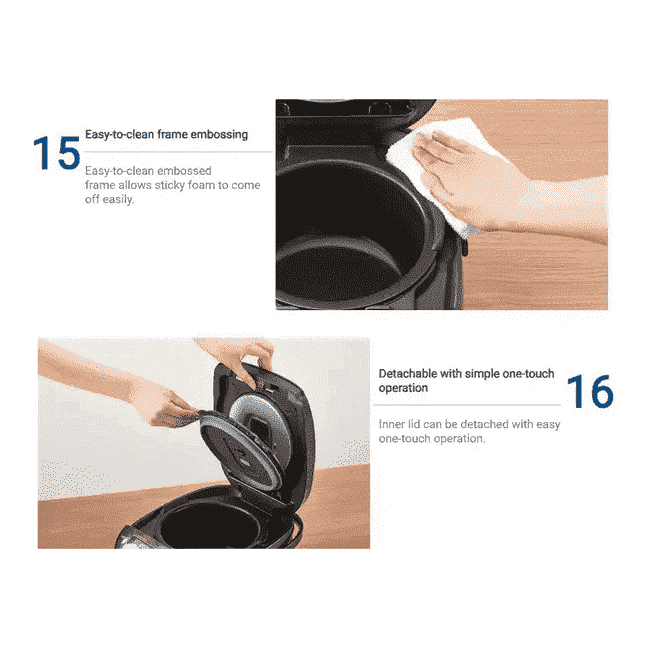 15

Easy-to-clean frame embossing

Easy-to-clean embossed frame allows sticky foam to come off easily.

Detachable with simple one-touch operation

16

Inner lid can be detached with easy one-touch operation.